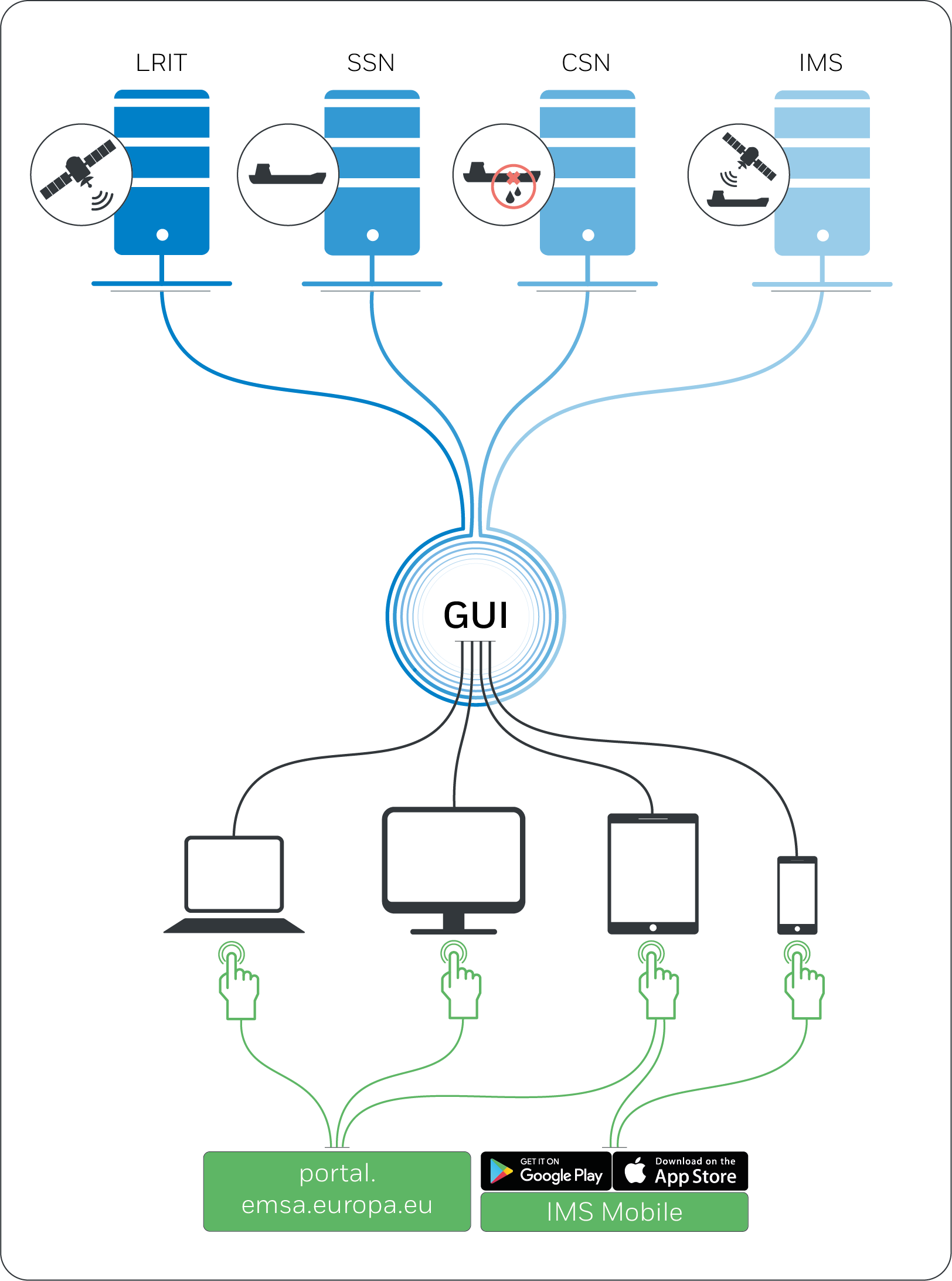 LRIT
SSN
CSN
IMS

GUI

portal.
emsa.europa.eu

GET IT ON
Google Play

Download on the
App Store

IMS Mobile